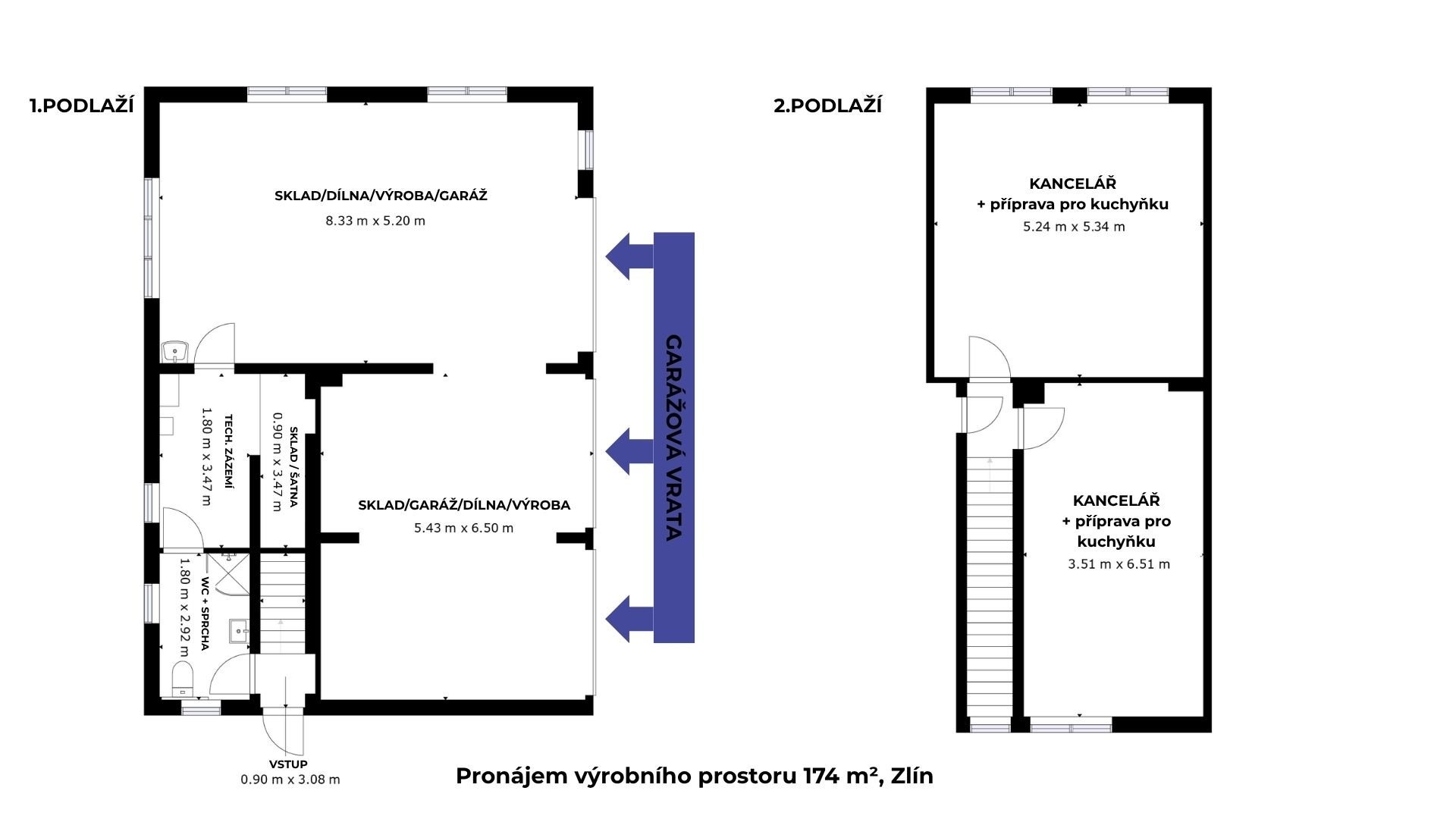 1.PODLAŽÍ

SKLAD/DÍLNA/VÝROBA/GARÁŽ
8.33 m x 5.20 m

TECH. ZÁZEMÍ
1.80 m x 3.47 m

SKLAD / ŠATNA
0.90 m x 3.47 m

SKLAD/GARÁŽ/DÍLNA/VÝROBA
5.43 m x 6.50 m

WC + SPRCHA
1.80 m x 2.92 m

VSTUP
0.90 m x 3.08 m

GARÁŽOVÁ VRATA

2.PODLAŽÍ

KANCELÁŘ
+ příprava pro kuchyňku
5.24 m x 5.34 m

KANCELÁŘ
+ příprava pro kuchyňku
3.51 m x 6.51 m

Pronájem výrobního prostoru 174 m², Zlín